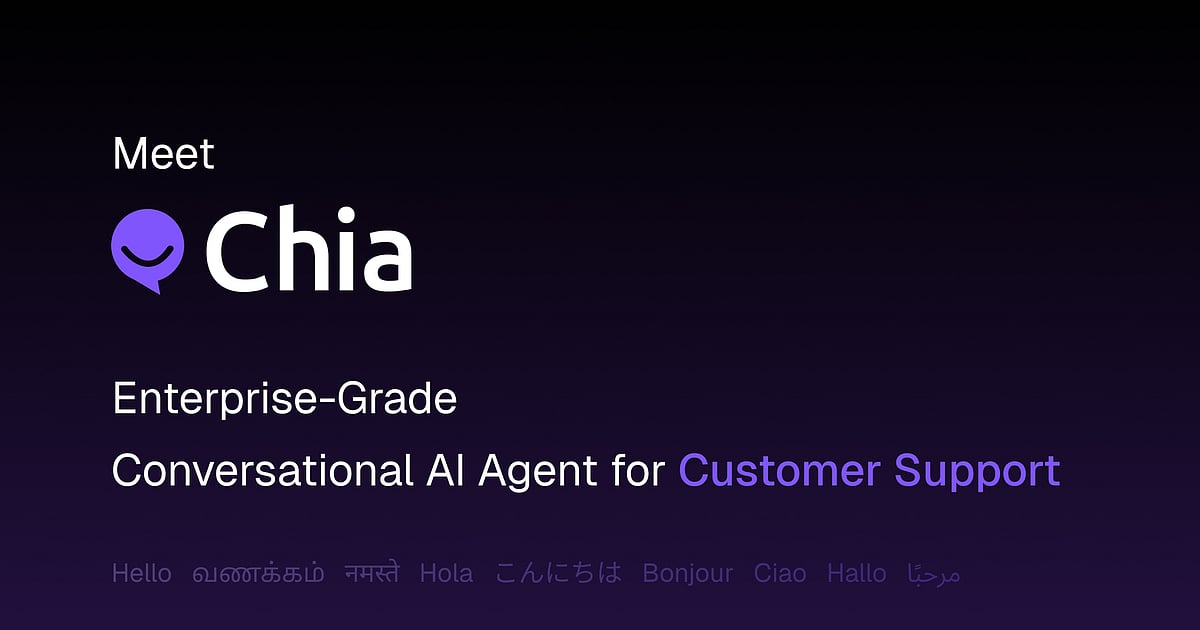 Meet

Chia

Enterprise-Grade

Conversational AI Agent for Customer Support

Hello வணக்கம் नमस्ते Hola こんにちは Bonjour Ciao Hallo مرحبًا